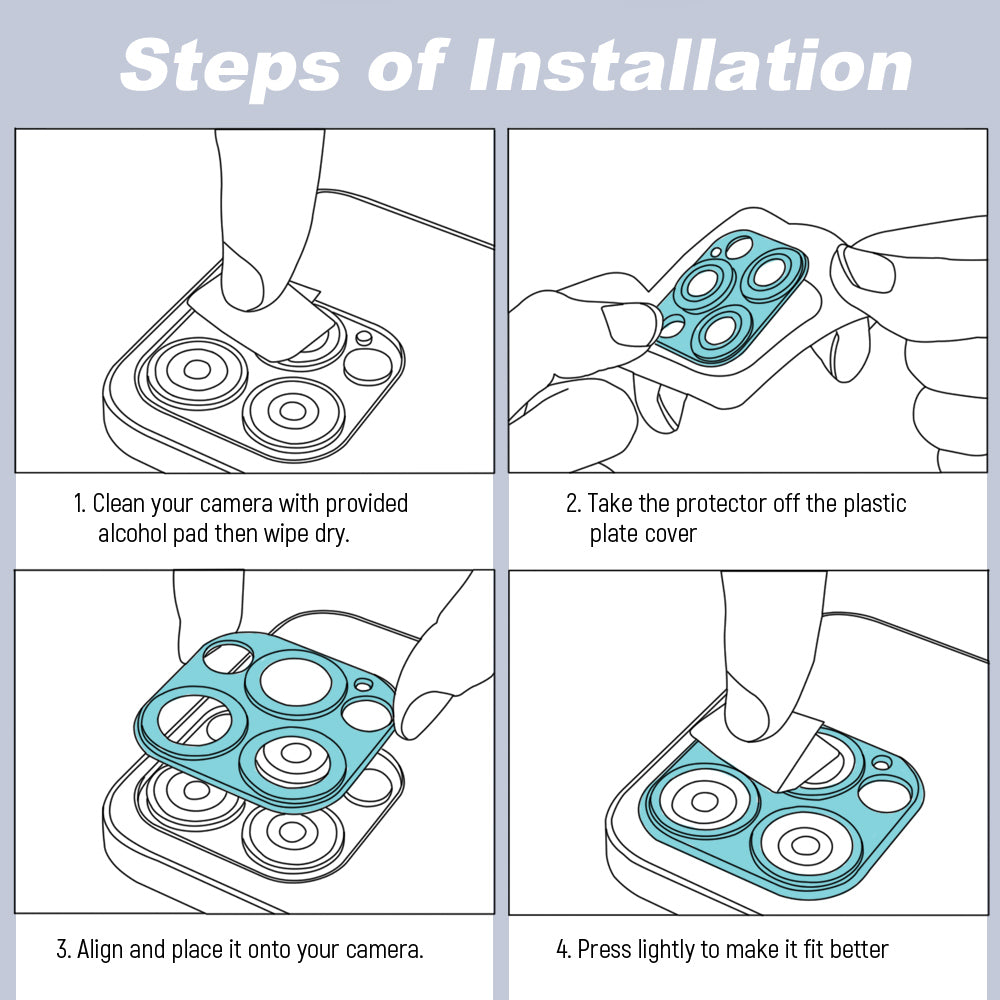 Steps of Installation

1. Clean your camera with provided alcohol pad then wipe dry.

2. Take the protector off the plastic plate cover

3. Align and place it onto your camera.

4. Press lightly to make it fit better